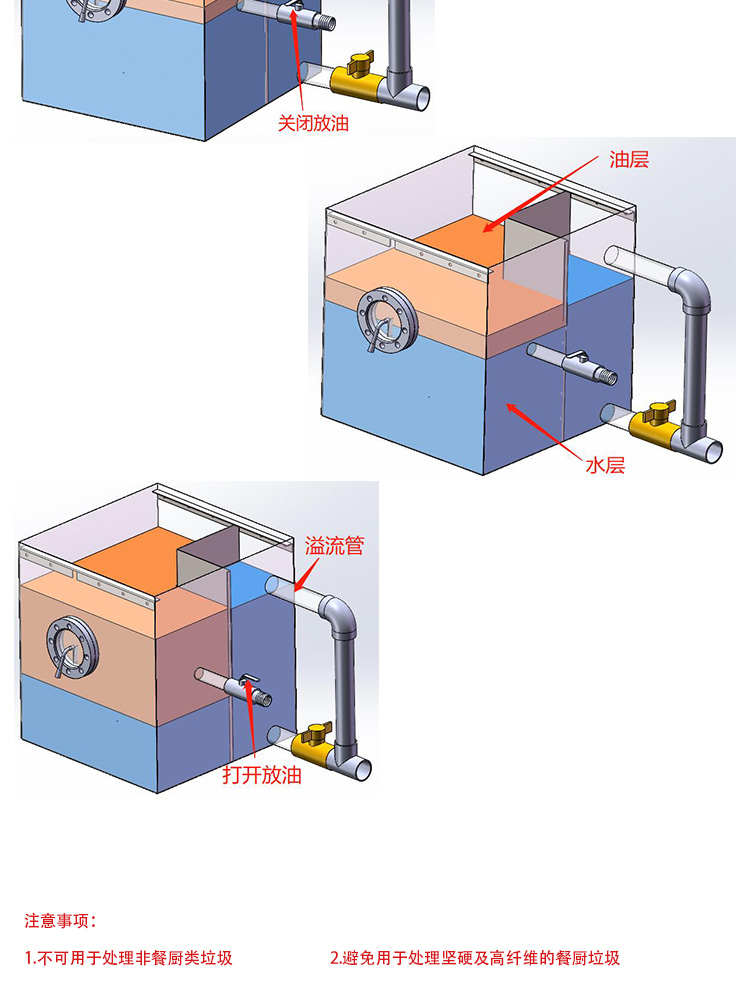 关闭放油

油层

水层

溢流管

打开放油

注意事项：

1.不可用于处理非餐厨类垃圾

2.避免用于处理坚硬及高纤维的餐厨垃圾